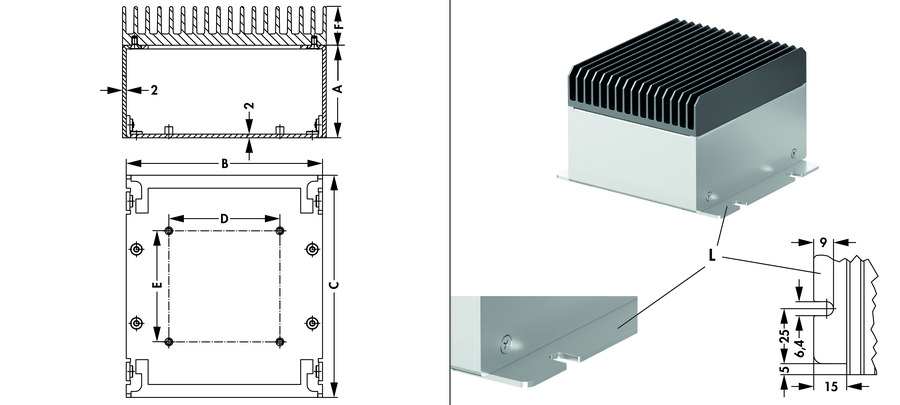 F
2
A
2
B
D
E
C
L
9
25
6,4
5
15