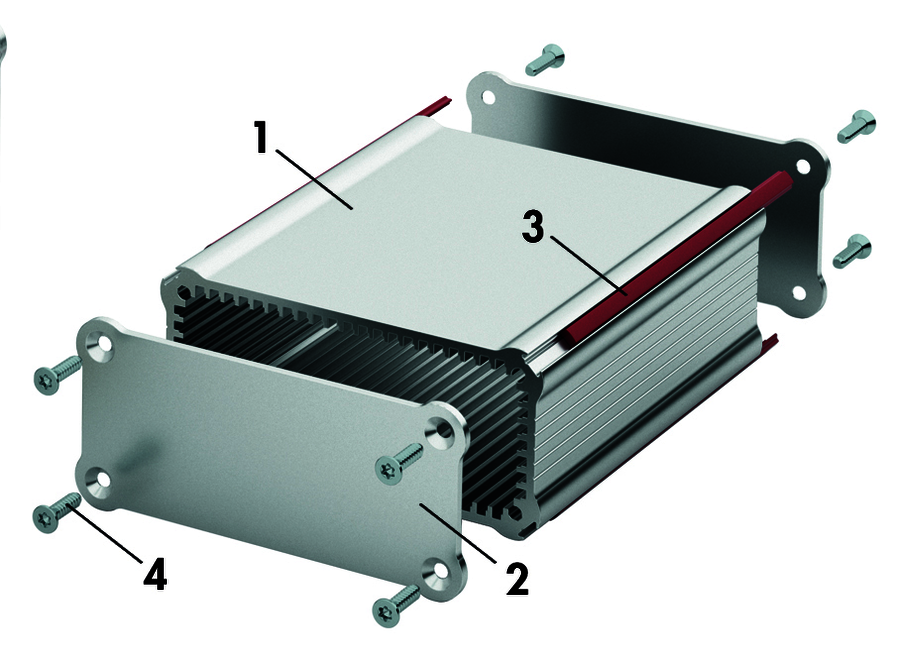 1
3
4
2